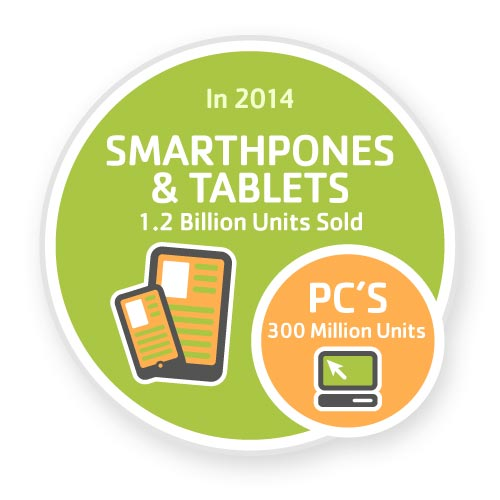 In 2014

SMARTHPONES & TABLETS
1.2 Billion Units Sold

PC'S
300 Million Units